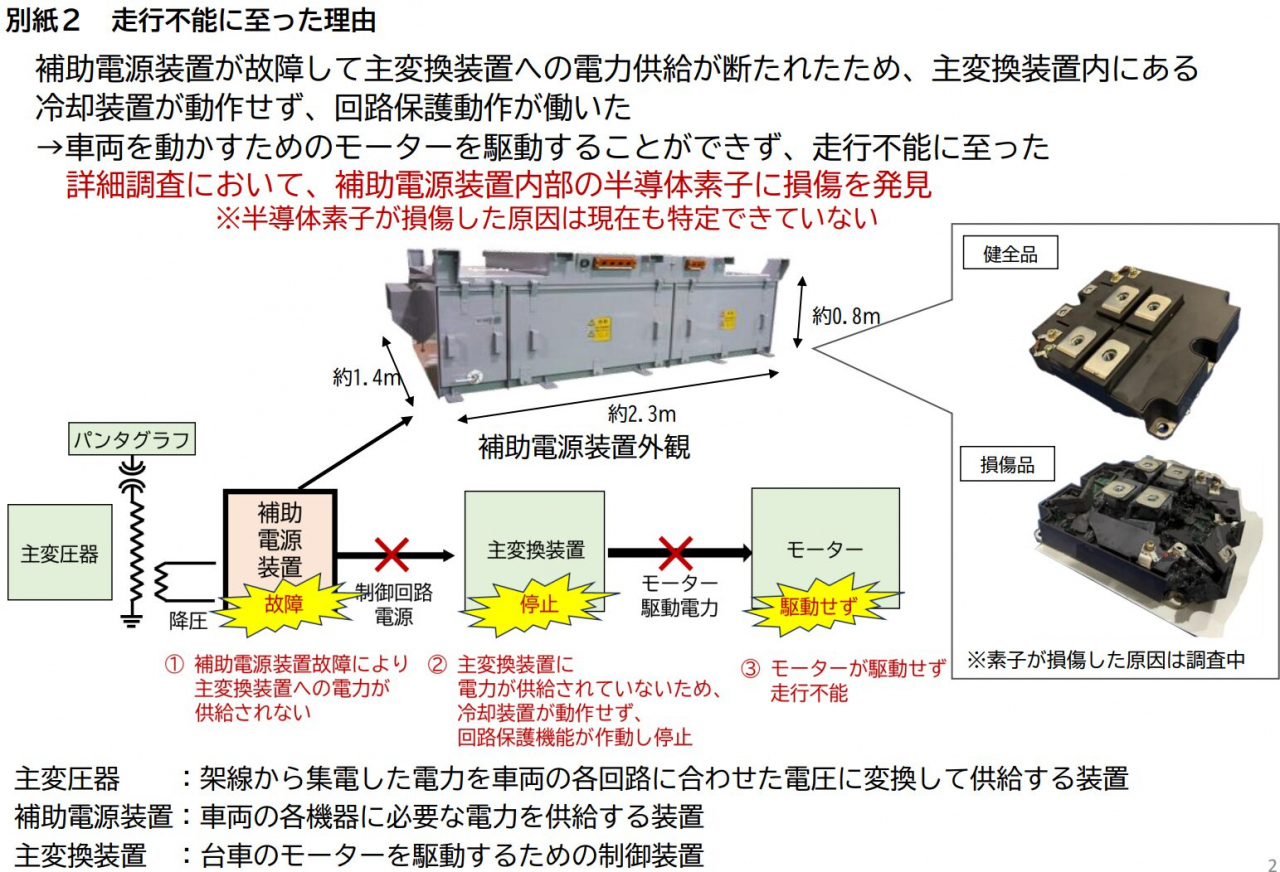 別紙２　走行不能に至った理由

補助電源装置が故障して主変換装置への電力供給が断たれたため、主変換装置内にある冷却装置が動作せず、回路保護動作が働いた
→車両を動かすためのモーターを駆動することができず、走行不能に至った
詳細調査において、補助電源装置内部の半導体素子に損傷を発見
※半導体素子が損傷した原因は現在も特定できていない

約0.8m
約1.4m
約2.3m
補助電源装置外観

健全品
損傷品
※素子が損傷した原因は調査中

パンタグラフ
主変圧器
降圧
補助電源装置
故障
制御回路電源
主変換装置
停止
モーター駆動電力
モーター
駆動せず

① 補助電源装置故障により主変換装置への電力が供給されない
② 主変換装置に電力が供給されていないため、冷却装置が動作せず、回路保護機能が作動し停止
③ モーターが駆動せず走行不能

主変圧器　　：架線から集電した電力を車両の各回路に合わせた電圧に変換して供給する装置
補助電源装置：車両の各機器に必要な電力を供給する装置
主変換装置　：台車のモーターを駆動するための制御装置

2