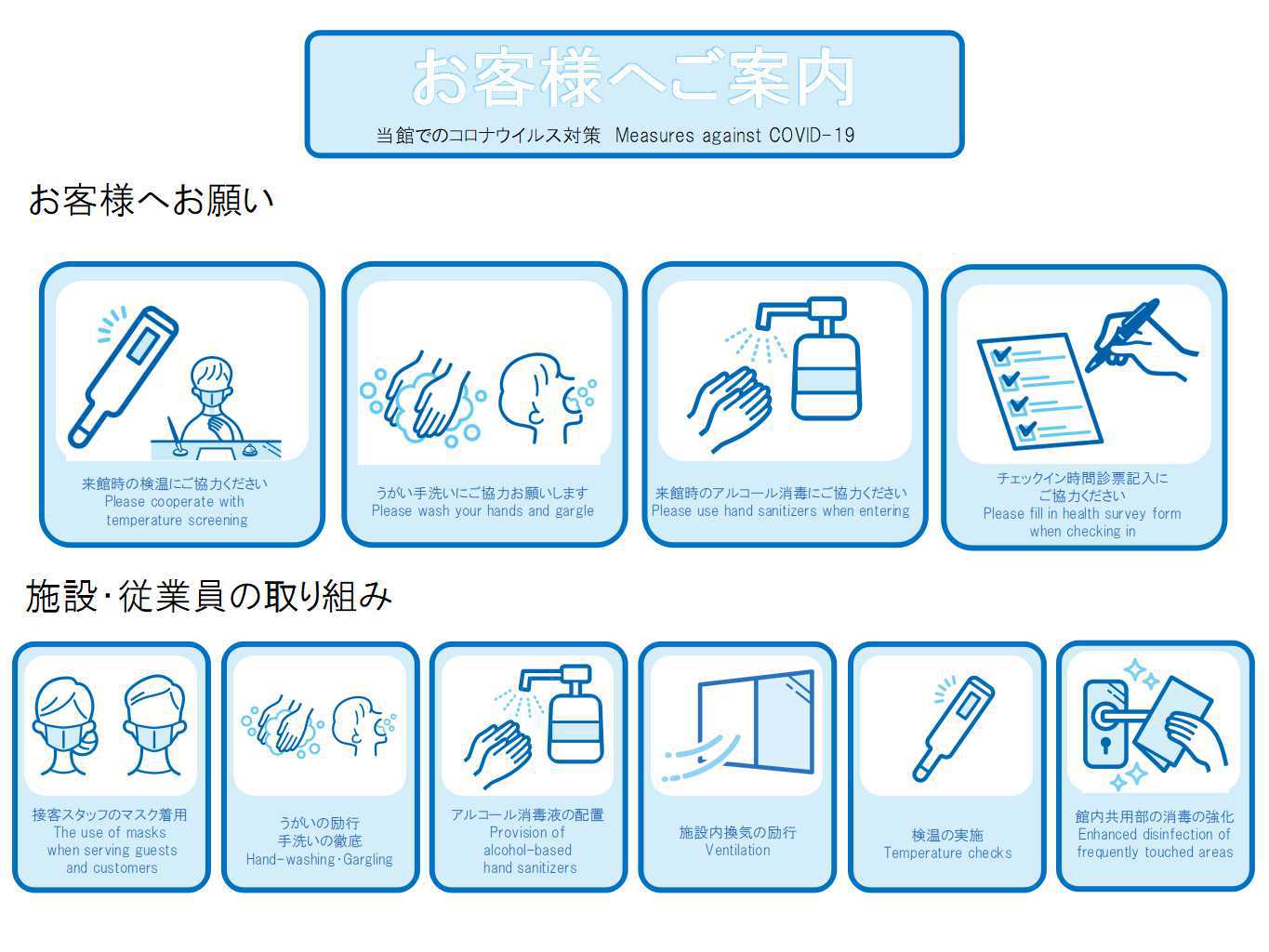 お客様へご案内

当館でのコロナウイルス対策 Measures against COVID-19

お客様へお願い

来館時の検温にご協力ください
Please cooperate with temperature screening

うがい手洗いにご協力お願いします
Please wash your hands and gargle

来館時のアルコール消毒にご協力ください
Please use hand sanitizers when entering

チェックイン時問診票記入にご協力ください
Please fill in health survey form when checking in

施設･従業員の取り組み

接客スタッフのマスク着用
The use of masks when serving guests and customers

うがいの励行
手洗いの徹底
Hand-washing･Gargling

アルコール消毒液の配置
Provision of alcohol-based hand sanitizers

施設内換気の励行
Ventilation

検温の実施
Temperature checks

館内共用部の消毒の強化
Enhanced disinfection of frequently touched areas