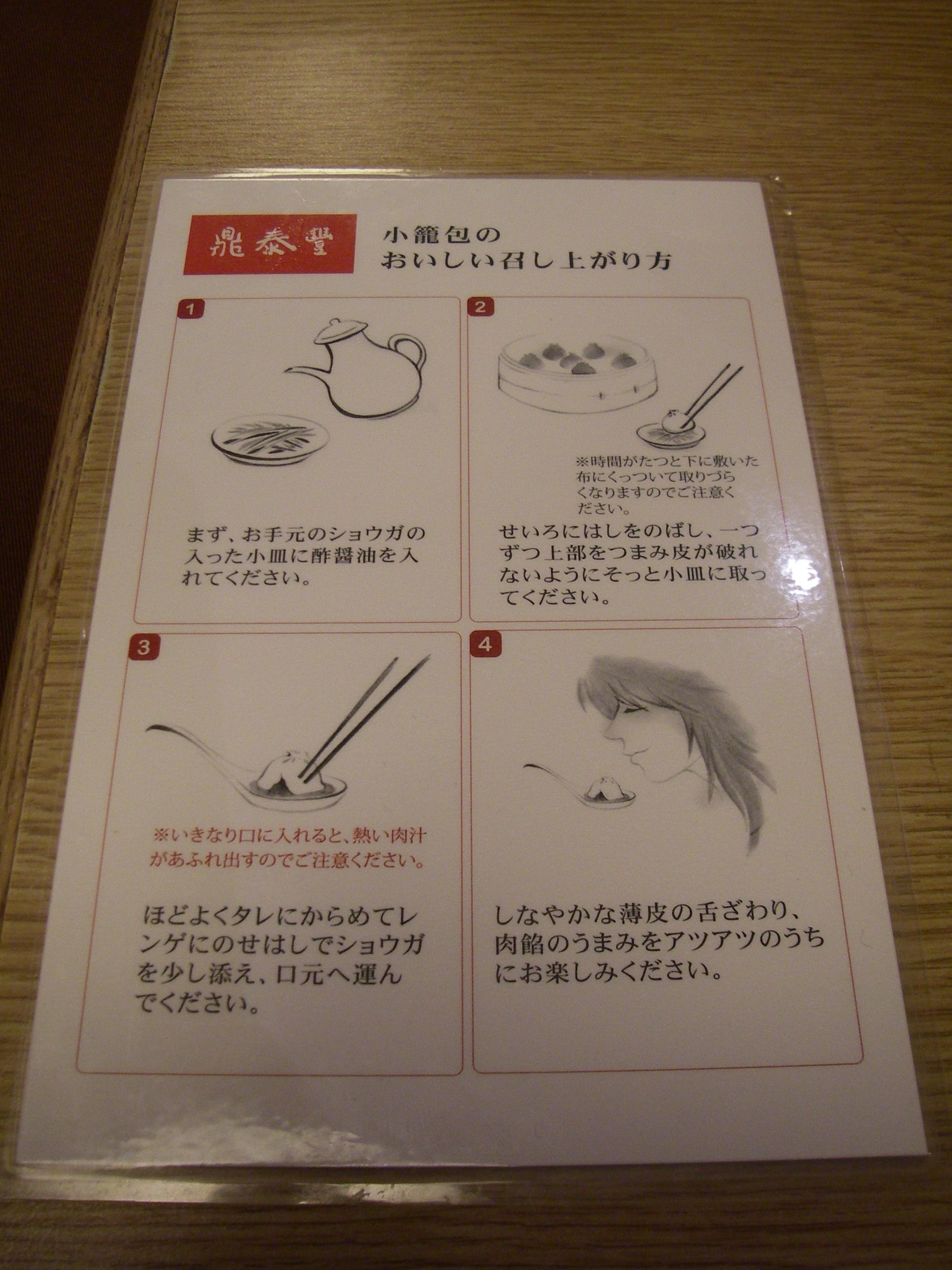 鼎泰豐

小籠包の
おいしい召し上がり方

1

まず、お手元のショウガの入った小皿に酢醤油を入れてください。

2

※時間がたつと下に敷いた布にくっついて取りづらくなりますのでご注意ください。

せいろにはしをのばし、一つずつ上部をつまみ皮が破れないようにそっと小皿に取ってください。

3

※いきなり口に入れると、熱い肉汁があふれ出すのでご注意ください。

ほどよくタレにからめてレンゲにのせはしでショウガを少し添え、口元へ運んでください。

4

しなやかな薄皮の舌ざわり、肉餡のうまみをアツアツのうちにお楽しみください。