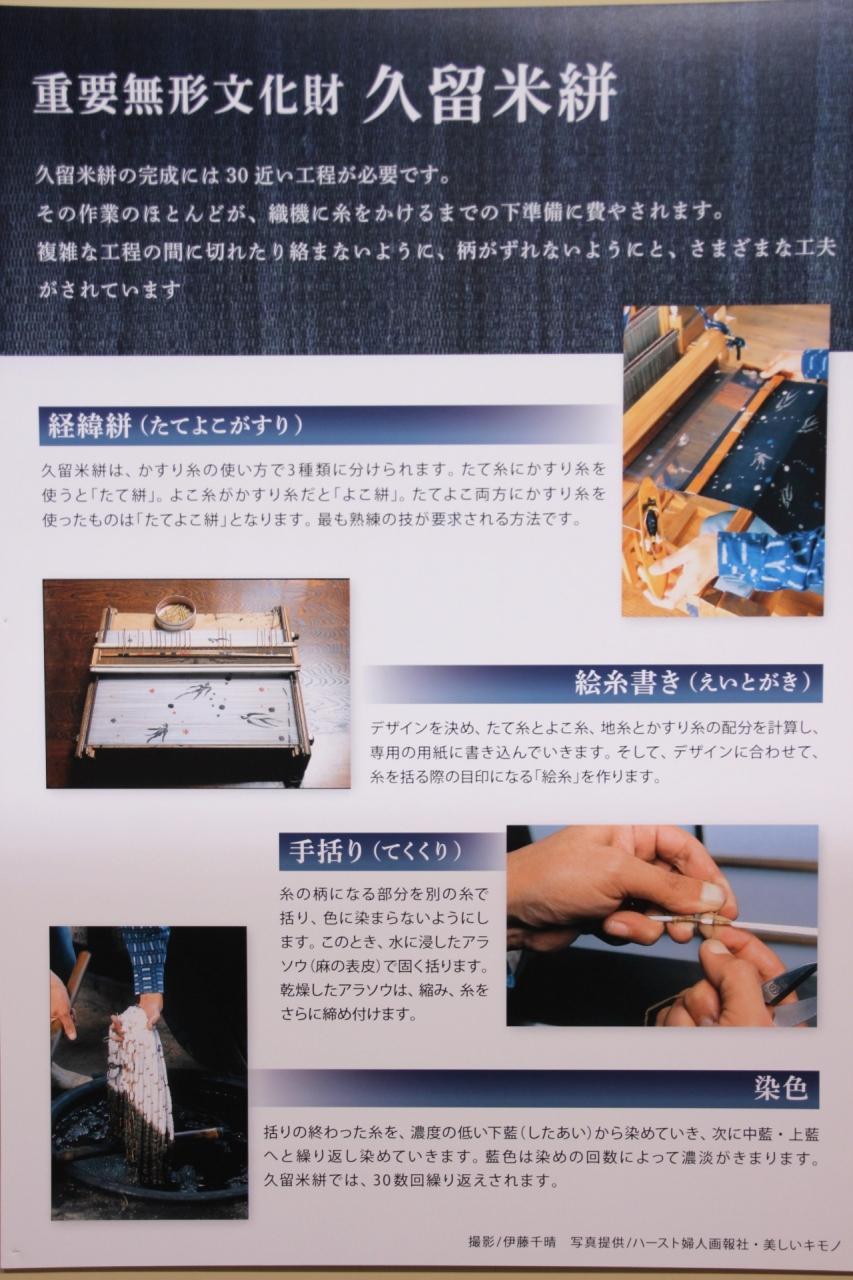 重要無形文化財 久留米絣

久留米絣の完成には30近い工程が必要です。
その作業のほとんどが、織機に糸をかけるまでの下準備に費やされます。
複雑な工程の間に切れたり絡まないように、柄がずれないようにと、さまざまな工夫がされています

経緯絣（たてよこがすり）

久留米絣は、かすり糸の使い方で3種類に分けられます。たて糸にかすり糸を使うと「たて絣」。よこ糸がかすり糸だと「よこ絣」。たてよこ両方にかすり糸を使ったものは「たてよこ絣」となります。最も熟練の技が要求される方法です。

絵糸書き（えいとがき）

デザインを決め、たて糸とよこ糸、地糸とかすり糸の配分を計算し、専用の用紙に書き込んでいきます。そして、デザインに合わせて、糸を括る際の目印になる「絵糸」を作ります。

手括り（てくくり）

糸の柄になる部分を別の糸で括り、色に染まらないようにします。このとき、水に浸したアラソウ（麻の表皮）で固く括ります。乾燥したアラソウは、縮み、糸をさらに締め付けます。

染色

括りの終わった糸を、濃度の低い下藍（したあい）から染めていき、次に中藍・上藍へと繰り返し染めていきます。藍色は染めの回数によって濃淡がきまります。久留米絣では、30数回繰り返えされます。

撮影/伊藤千晴 写真提供/ハースト婦人画報社・美しいキモノ