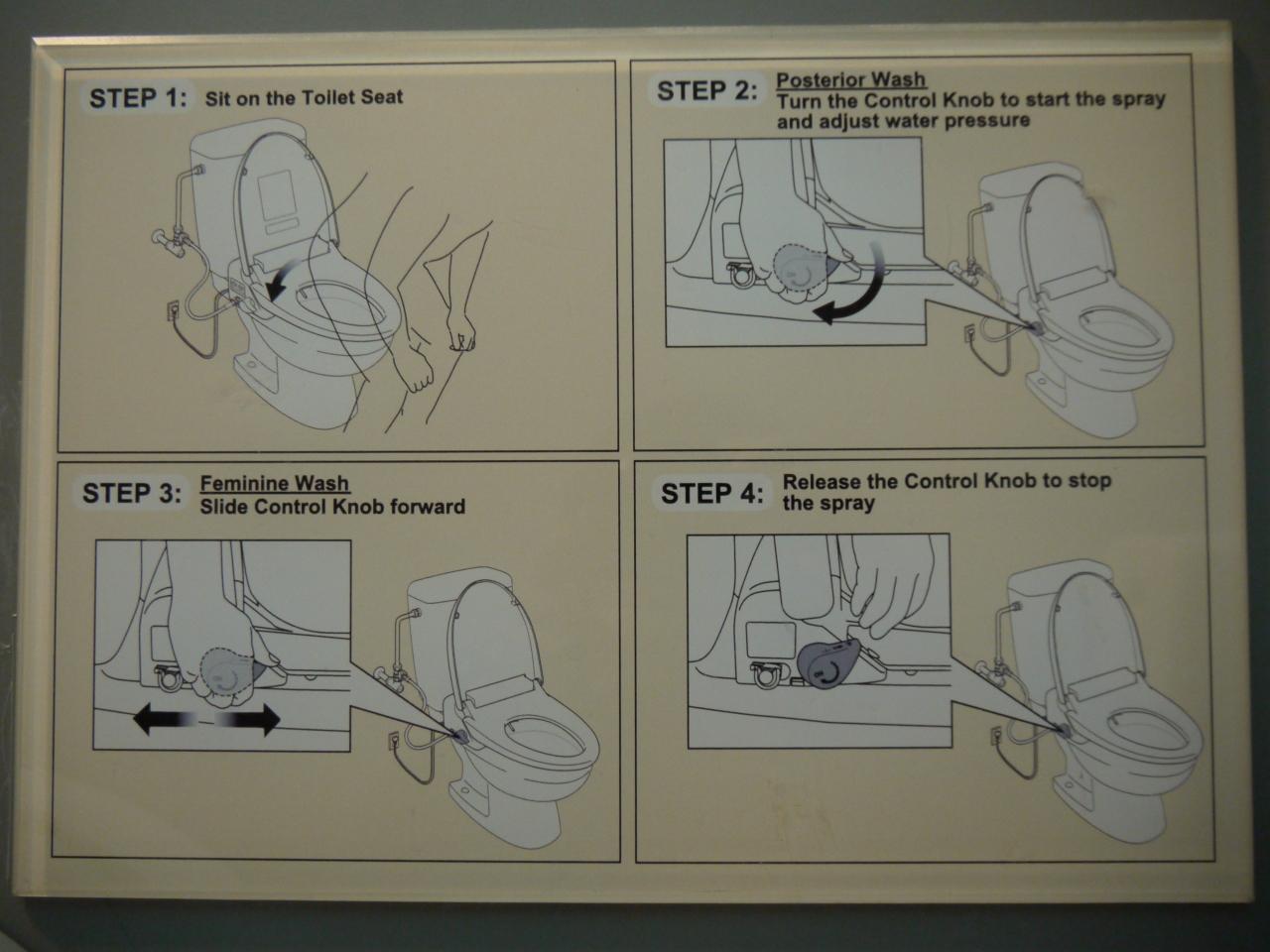 STEP 1: Sit on the Toilet Seat

STEP 2: Posterior Wash
Turn the Control Knob to start the spray and adjust water pressure

STEP 3: Feminine Wash
Slide Control Knob forward

STEP 4: Release the Control Knob to stop the spray