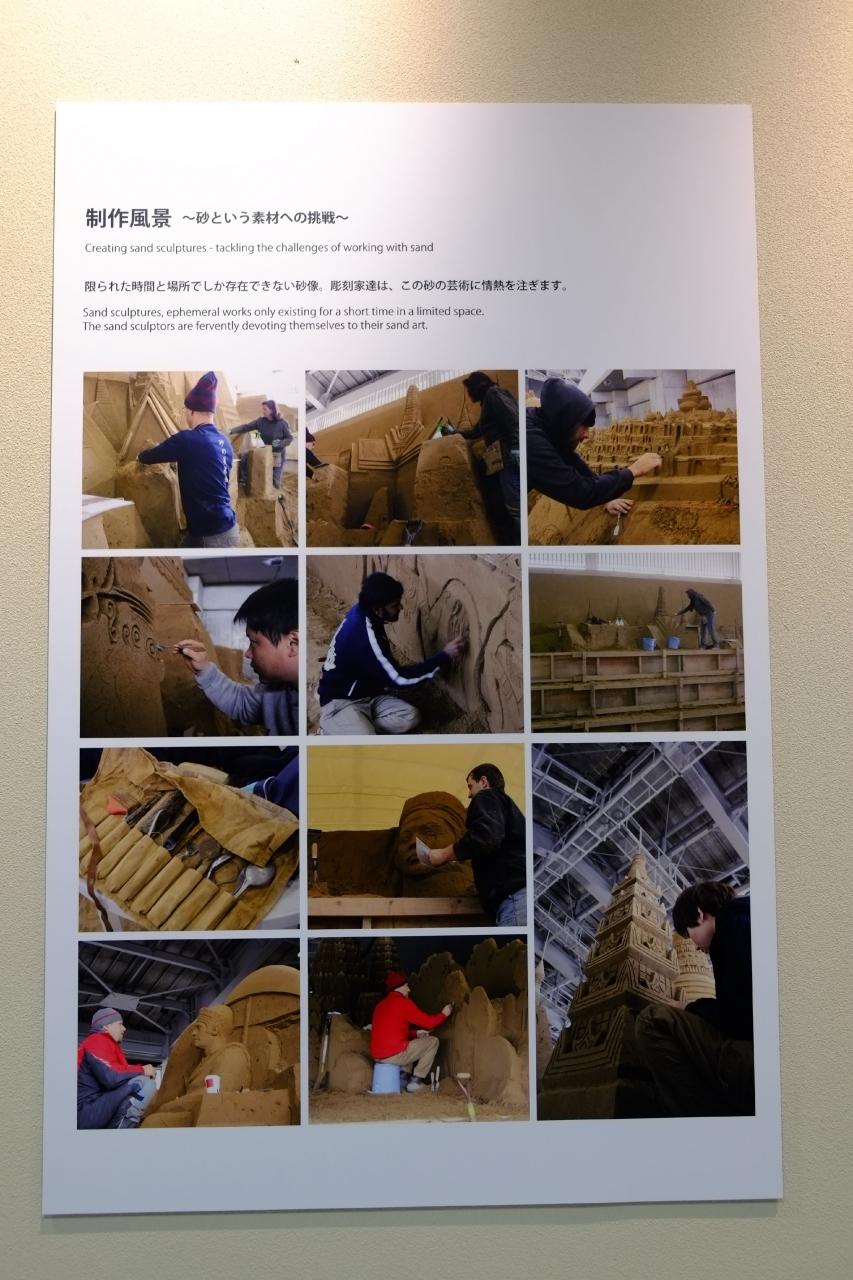 制作風景 ～砂という素材への挑戦～

Creating sand sculptures - tackling the challenges of working with sand

限られた時間と場所でしか存在できない砂像。彫刻家達は、この砂の芸術に情熱を注ぎます。

Sand sculptures, ephemeral works only existing for a short time in a limited space. The sand sculptors are fervently devoting themselves to their sand art.