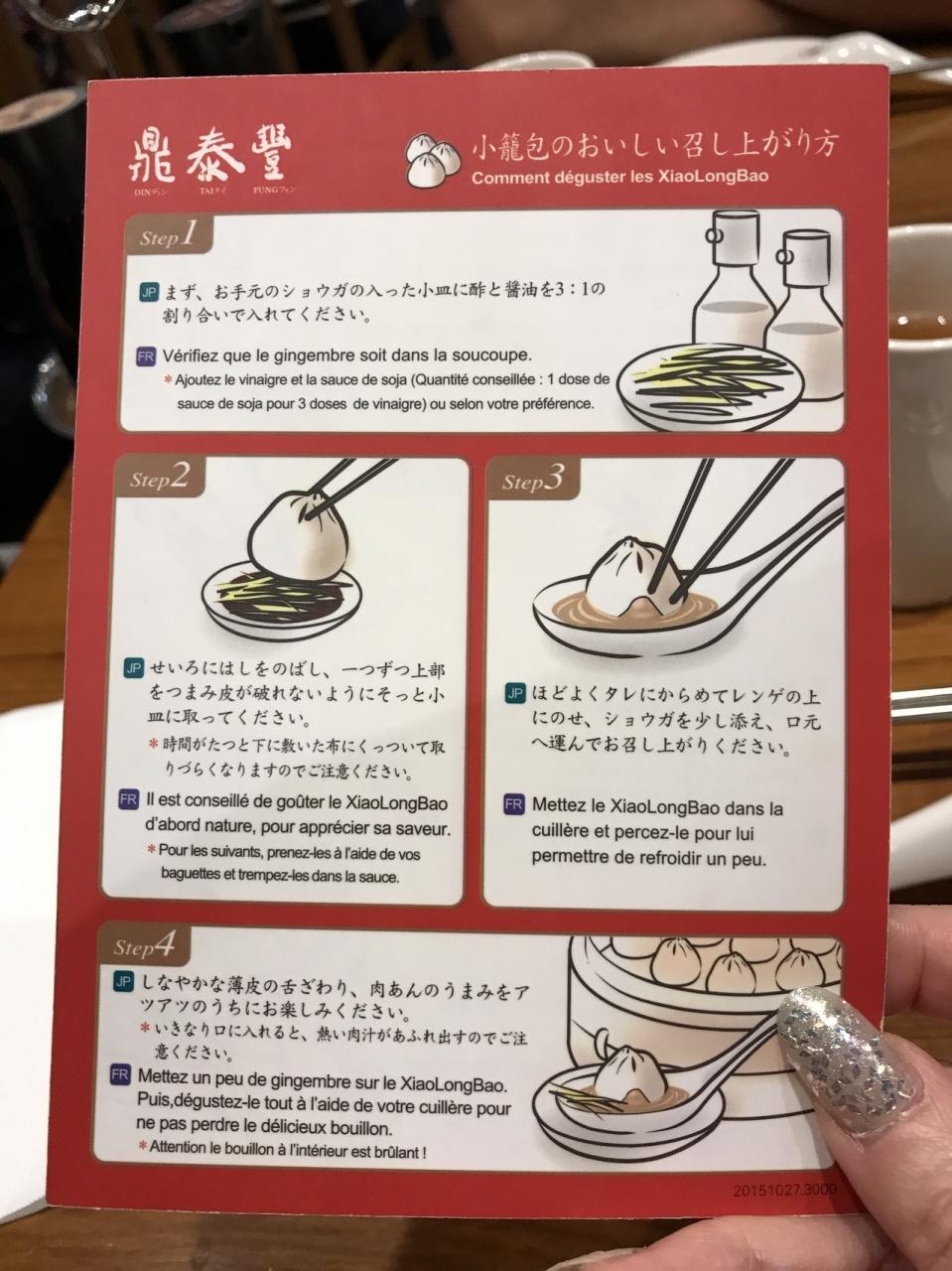 鼎泰豐
DINディン TAIタイ FUNGフォン

小籠包のおいしい召し上がり方
Comment déguster les XiaoLongBao

Step1

JP まず、お手元のショウガの入った小皿に酢と醤油を3:1の割り合いで入れてください。

FR Vérifiez que le gingembre soit dans la soucoupe.
* Ajoutez le vinaigre et la sauce de soja (Quantité conseillée : 1 dose de sauce de soja pour 3 doses de vinaigre) ou selon votre préférence.

Step2

JP せいろにはしをのばし、一つずつ上部をつまみ皮が破れないようにそっと小皿に取ってください。
* 時間がたつと下に敷いた布にくっついて取りづらくなりますのでご注意ください。

FR Il est conseillé de goûter le XiaoLongBao d'abord nature, pour apprécier sa saveur.
* Pour les suivants, prenez-les à l'aide de vos baguettes et trempez-les dans la sauce.

Step3

JP ほどよくタレにからめてレンゲの上にのせ、ショウガを少し添え、口元へ運んでお召し上がりください。

FR Mettez le XiaoLongBao dans la cuillère et percez-le pour lui permettre de refroidir un peu.

Step4

JP しなやかな薄皮の舌ざわり、肉あんのうまみをアツアツのうちにお楽しみください。
* いきなり口に入れると、熱い肉汁があふれ出すのでご注意ください。

FR Mettez un peu de gingembre sur le XiaoLongBao. Puis,dégustez-le tout à l'aide de votre cuillère pour ne pas perdre le délicieux bouillon.
* Attention le bouillon à l'intérieur est brûlant !

20151027.3000