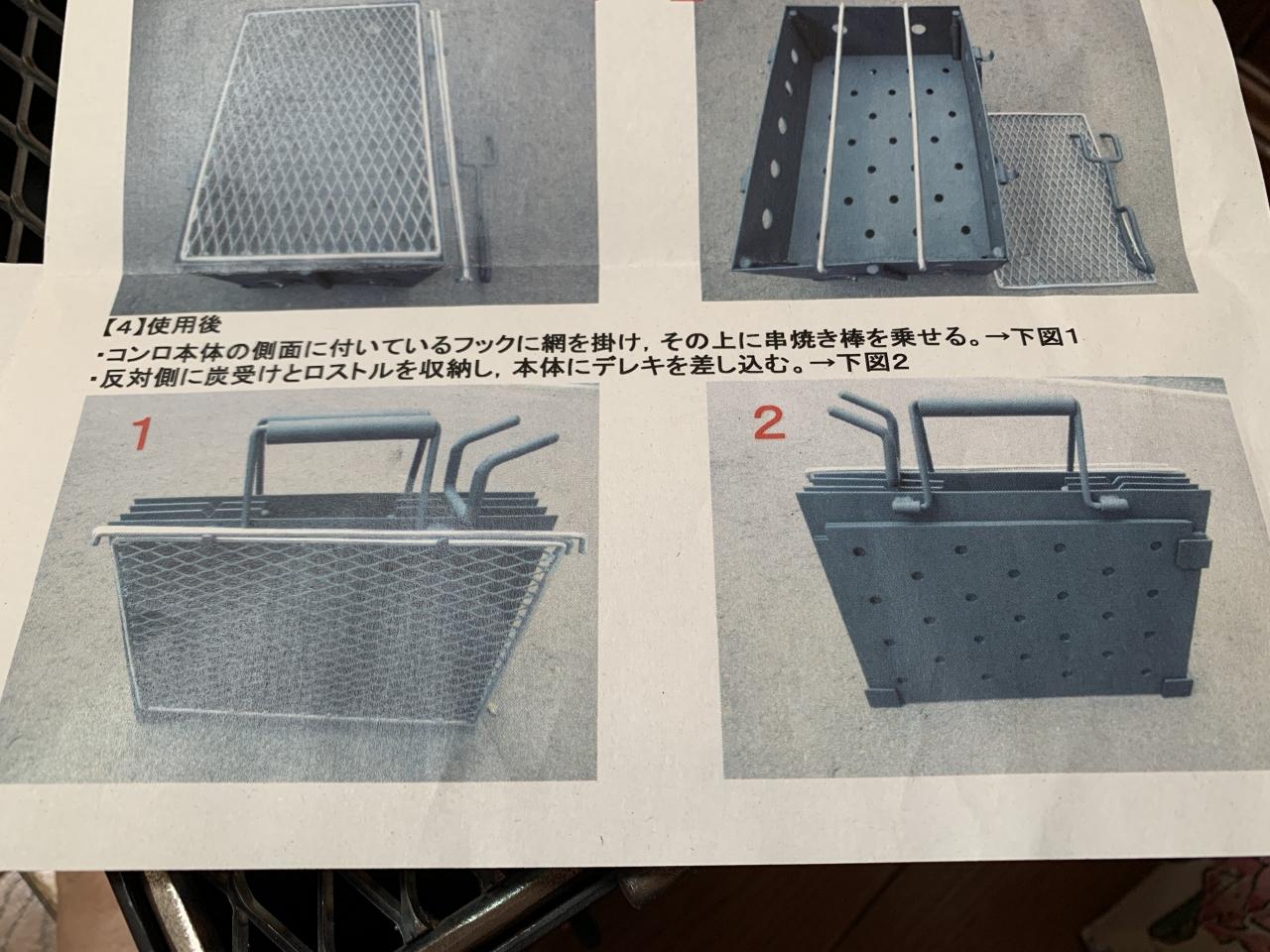 【4】使用後
・コンロ本体の側面に付いているフックに網を掛け，その上に串焼き棒を乗せる。→下図1
・反対側に炭受けとロストルを収納し，本体にデレキを差し込む。→下図2

1

2