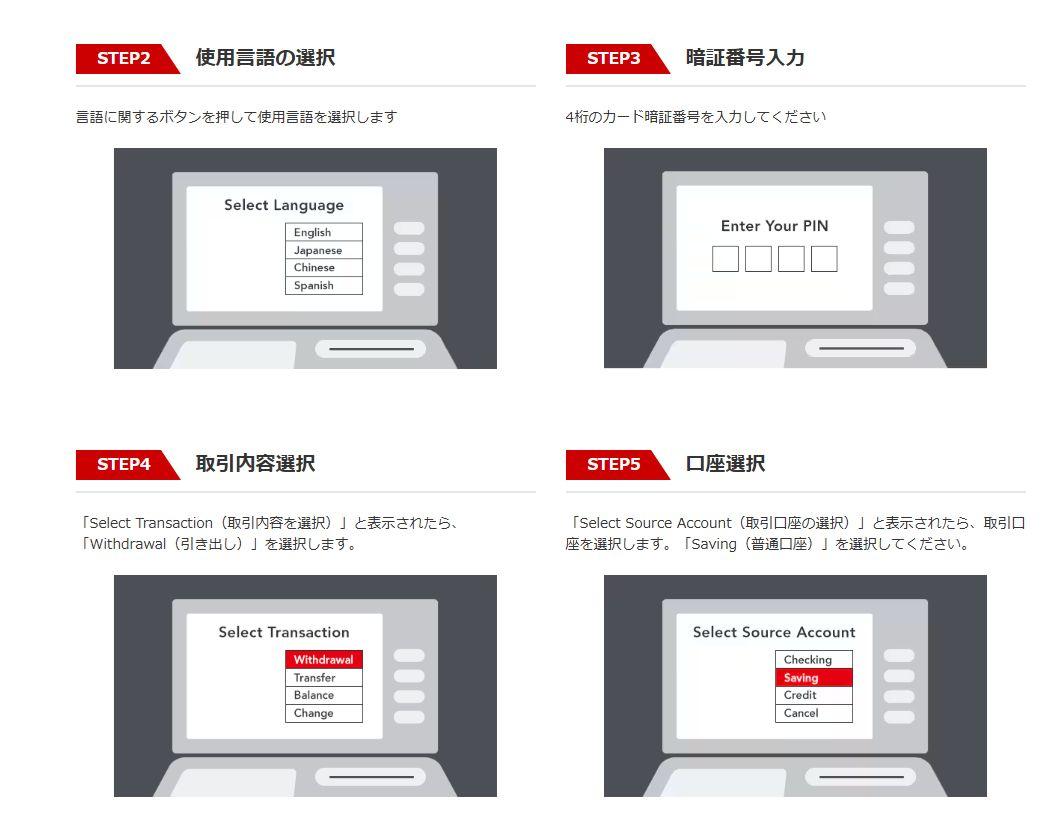 STEP2 使用言語の選択

言語に関するボタンを押して使用言語を選択します

Select Language

English
Japanese
Chinese
Spanish

STEP3 暗証番号入力

4桁のカード暗証番号を入力してください

Enter Your PIN

STEP4 取引内容選択

「Select Transaction（取引内容を選択）」と表示されたら、「Withdrawal（引き出し）」を選択します。

Select Transaction

Withdrawal
Transfer
Balance
Change

STEP5 口座選択

「Select Source Account（取引口座の選択）」と表示されたら、取引口座を選択します。「Saving（普通口座）」を選択してください。

Select Source Account

Checking
Saving
Credit
Cancel